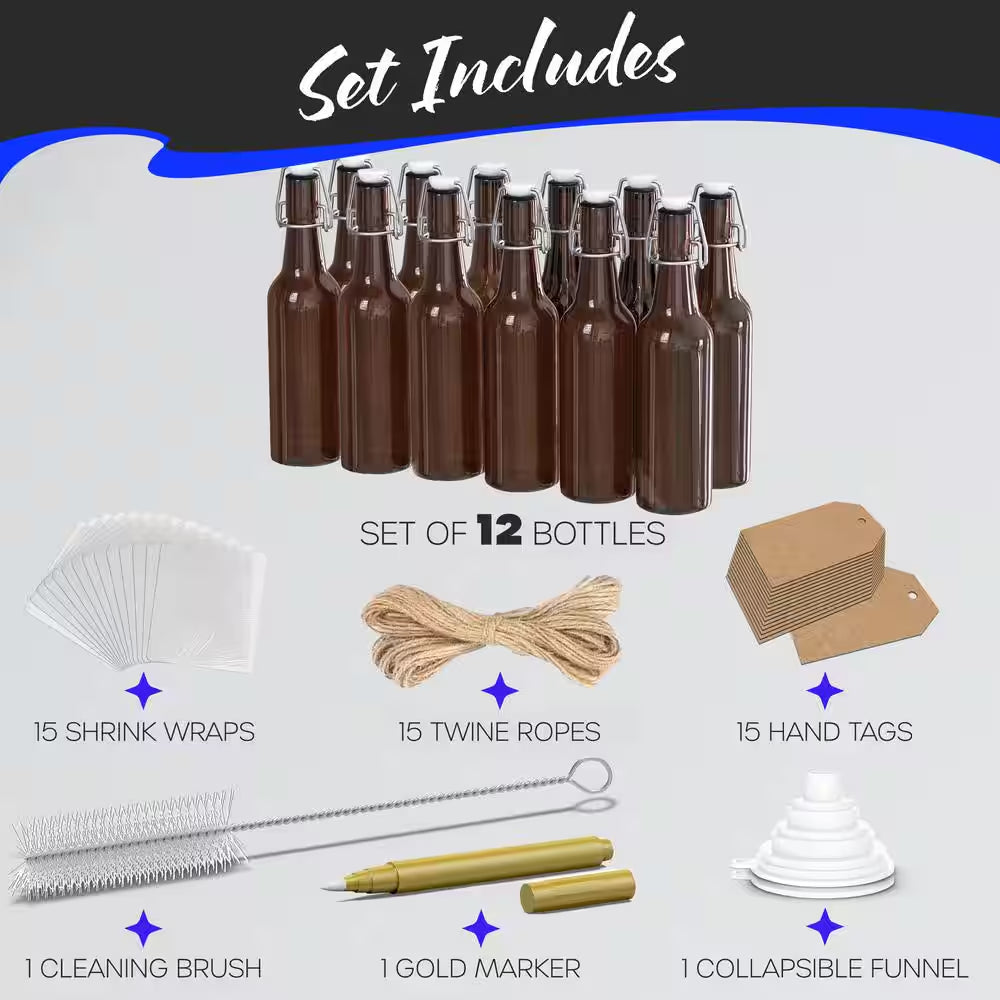 Set Includes

SET OF 12 BOTTLES

15 SHRINK WRAPS

15 TWINE ROPES

15 HAND TAGS

1 CLEANING BRUSH

1 GOLD MARKER

1 COLLAPSIBLE FUNNEL