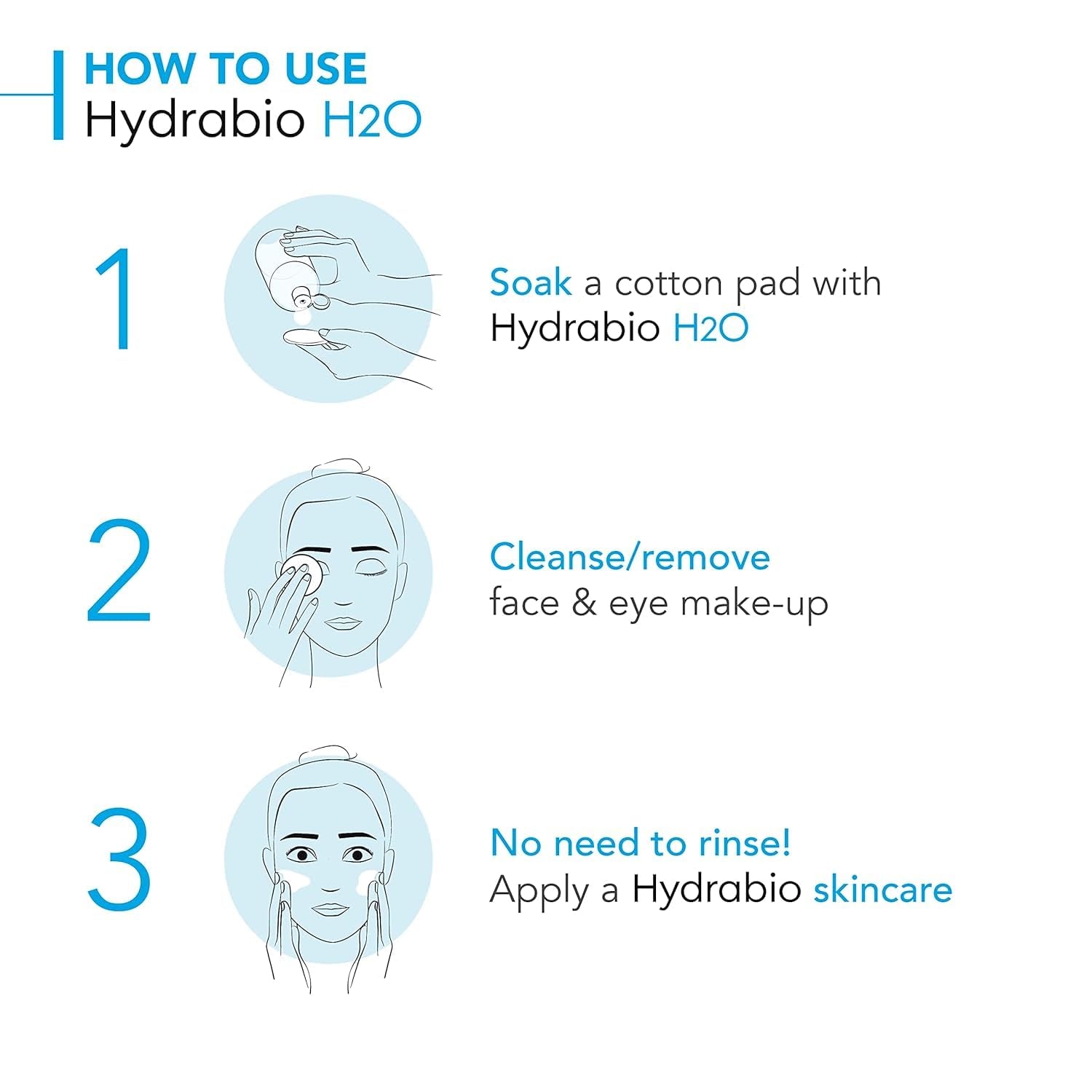 HOW TO USE
Hydrabio H2O

1

Soak a cotton pad with Hydrabio H2O

2

Cleanse/remove face & eye make-up

3

No need to rinse!
Apply a Hydrabio skincare